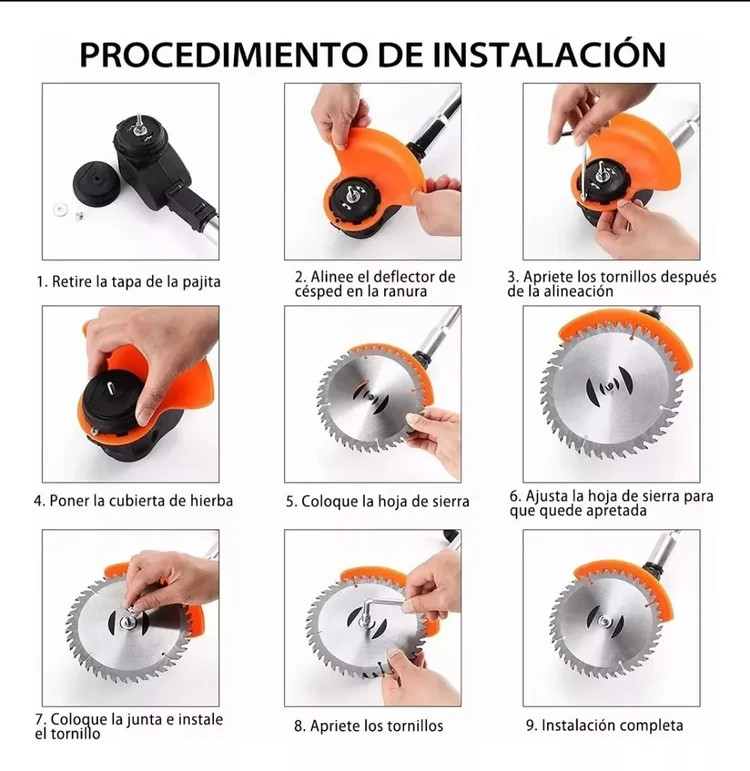 PROCEDIMIENTO DE INSTALACIÓN

1. Retire la tapa de la pajita

2. Alinee el deflector de césped en la ranura

3. Apriete los tornillos después de la alineación

4. Poner la cubierta de hierba

5. Coloque la hoja de sierra

6. Ajusta la hoja de sierra para que quede apretada

7. Coloque la junta e instale el tornillo

8. Apriete los tornillos

9. Instalación completa